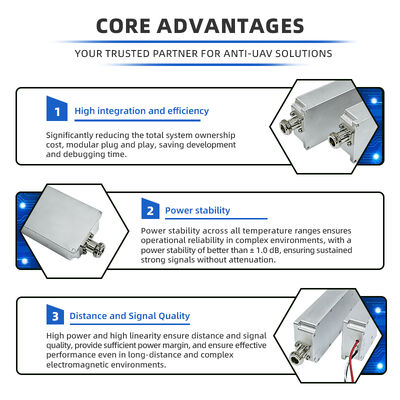 CORE ADVANTAGES

YOUR TRUSTED PARTNER FOR ANTI-UAV SOLUTIONS

1 High integration and efficiency

Significantly reducing the total system ownership cost, modular plug and play, saving development and debugging time.

2 Power stability

Power stability across all temperature ranges ensures operational reliability in complex environments, with a power stability of better than ± 1.0 dB, ensuring sustained strong signals without attenuation.

3 Distance and Signal Quality

High power and high linearity ensure distance and signal quality, provide sufficient power margin, and ensure effective performance even in long-distance and complex electromagnetic environments.